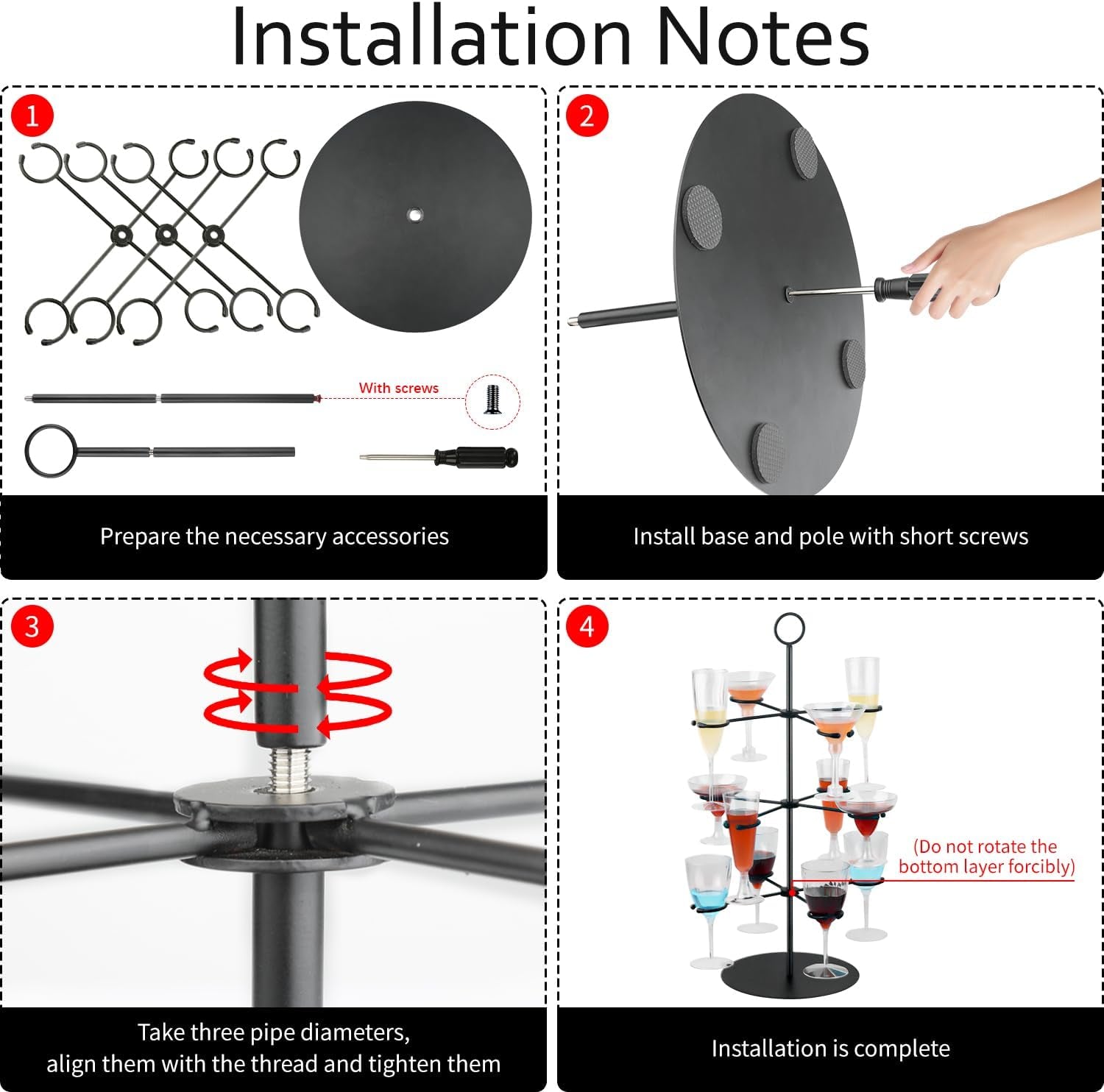 Installation Notes

1

With screws

Prepare the necessary accessories

2

Install base and pole with short screws

3

Take three pipe diameters, align them with the thread and tighten them

4

(Do not rotate the bottom layer forcibly)

Installation is complete