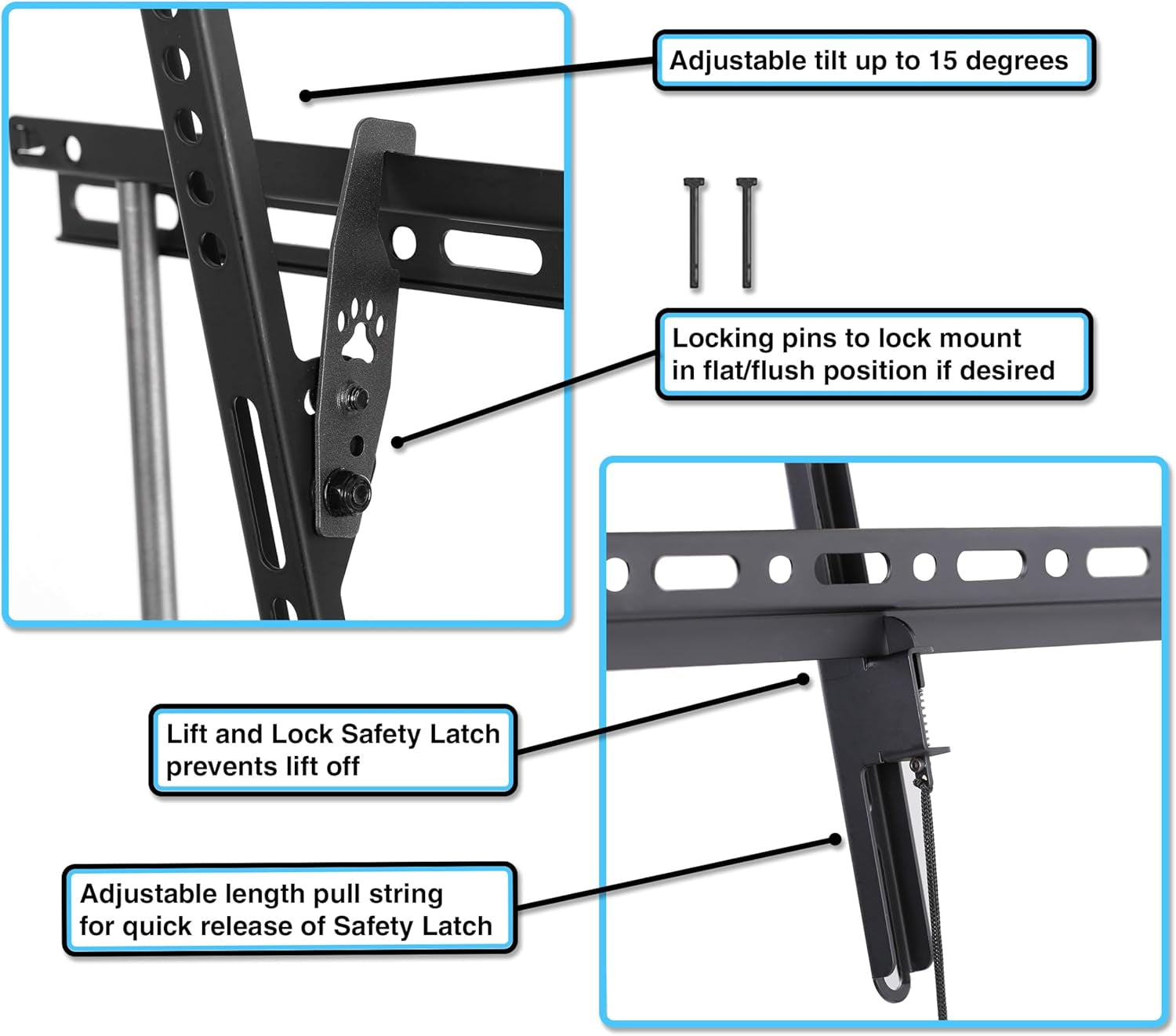 Adjustable tilt up to 15 degrees

Locking pins to lock mount in flat/flush position if desired

Lift and Lock Safety Latch prevents lift off

Adjustable length pull string for quick release of Safety Latch