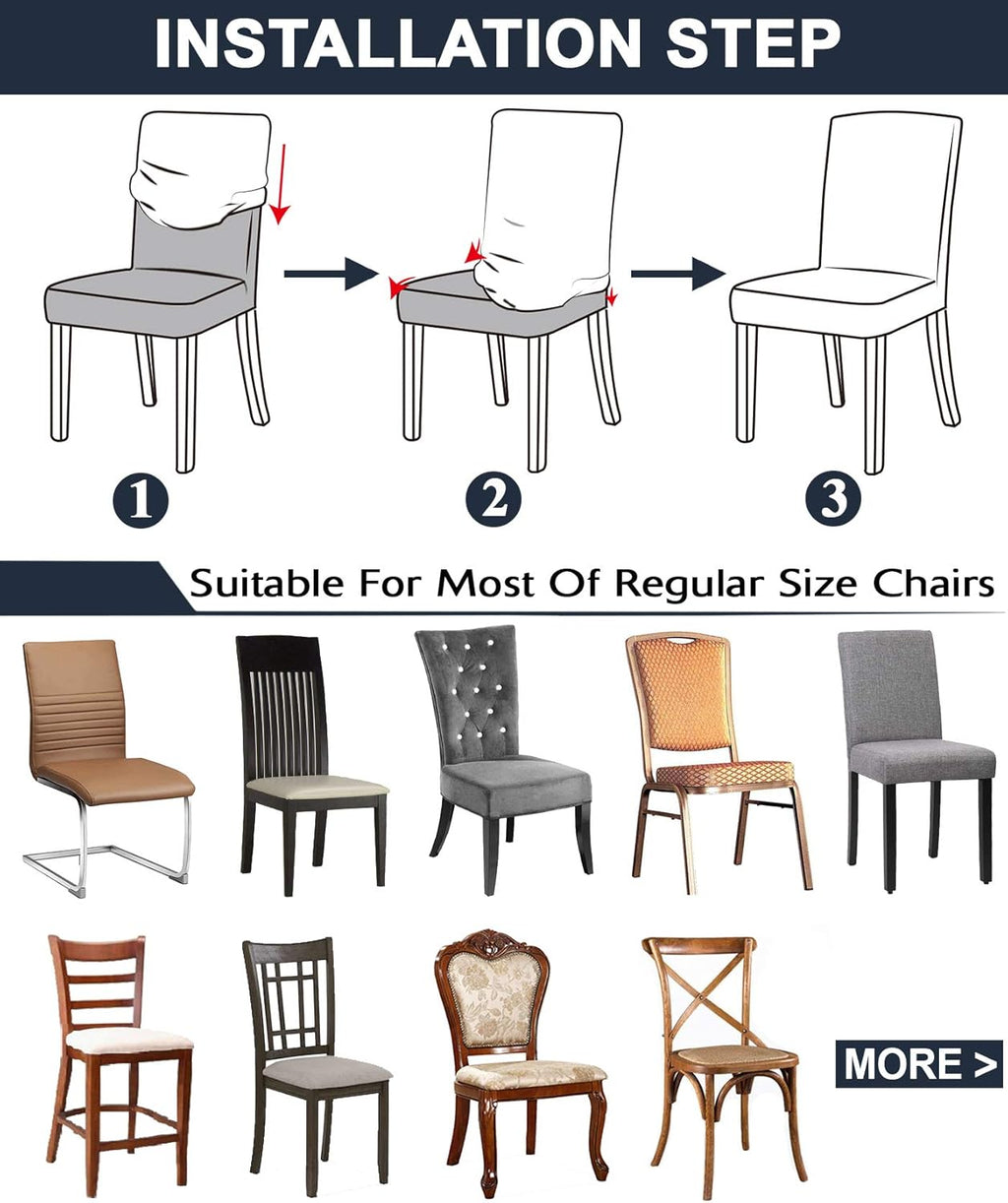 INSTALLATION STEP

1

2

3

Suitable For Most Of Regular Size Chairs

MORE >